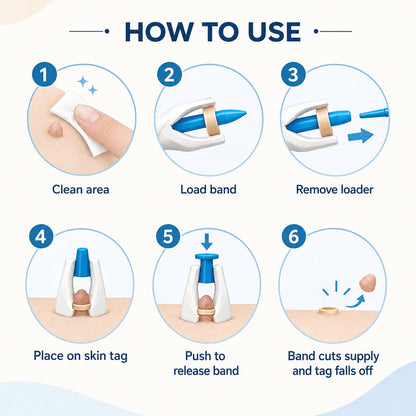 HOW TO USE

1
Clean area

2
Load band

3
Remove loader

4
Place on skin tag

5
Push to release band

6
Band cuts supply and tag falls off